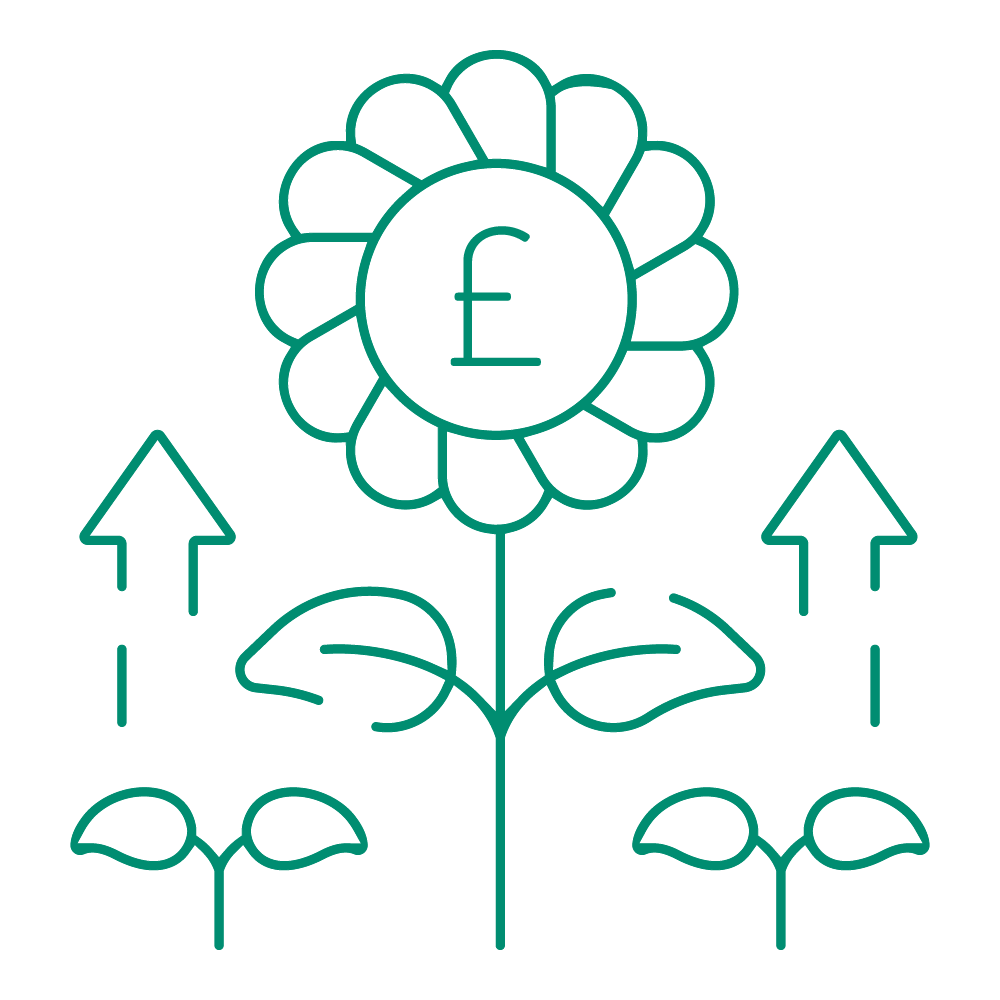 £